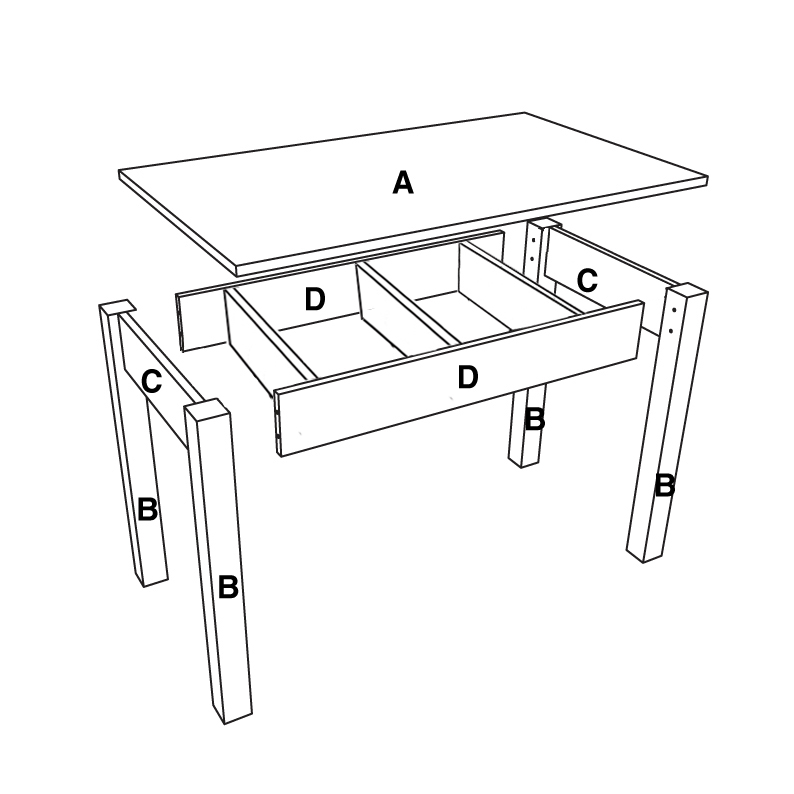 A

D

C

C

D

B

B

B

B