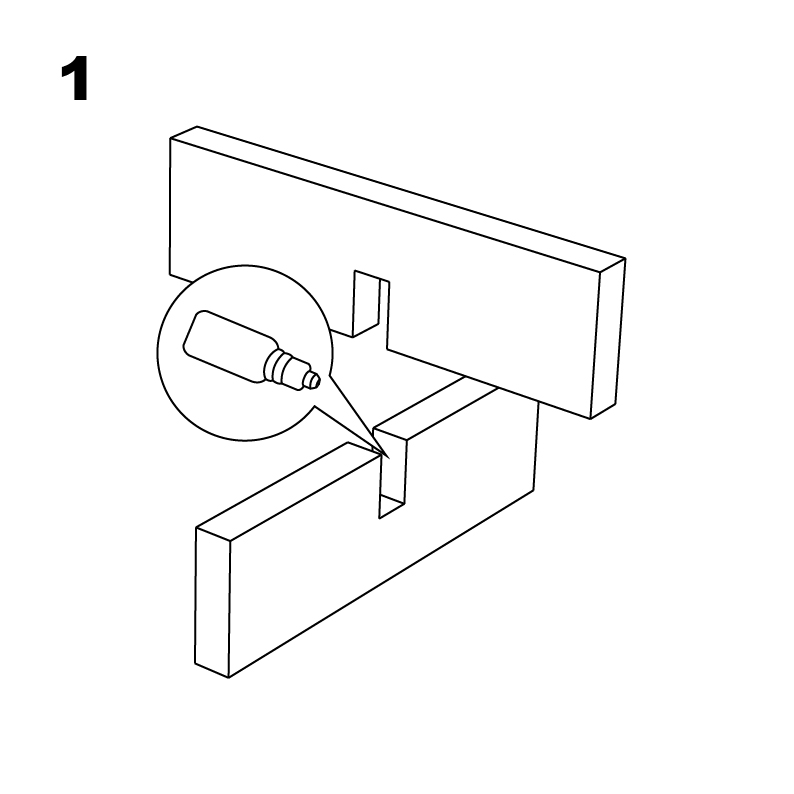 1