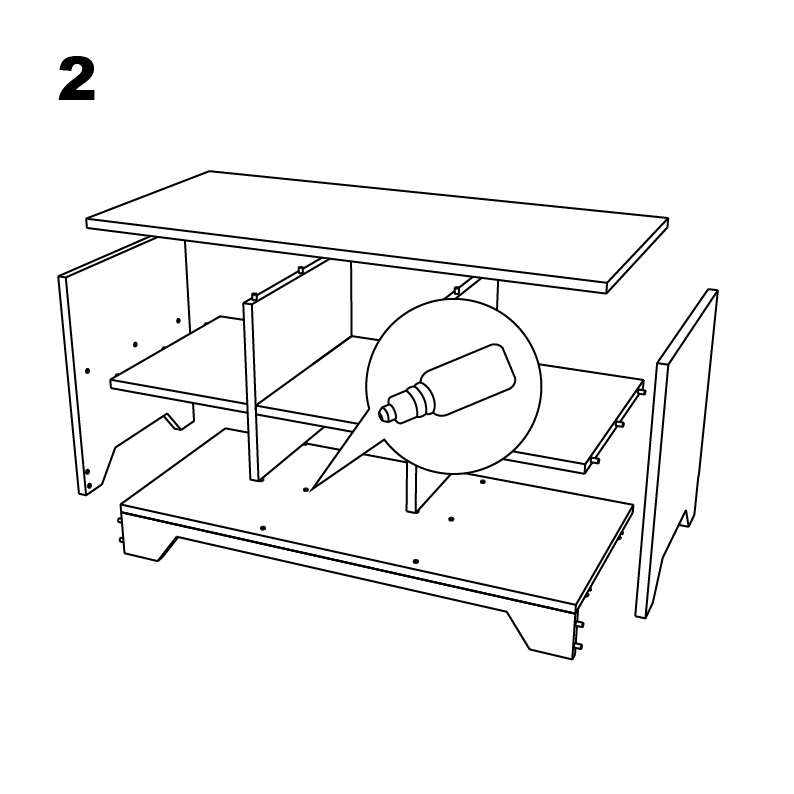 2