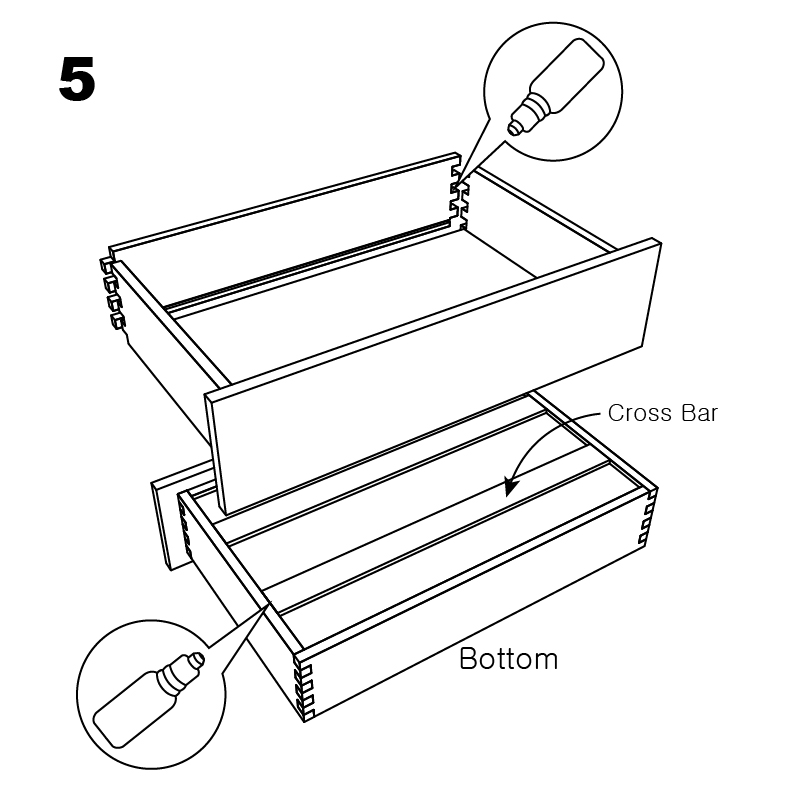 5

Cross Bar

Bottom