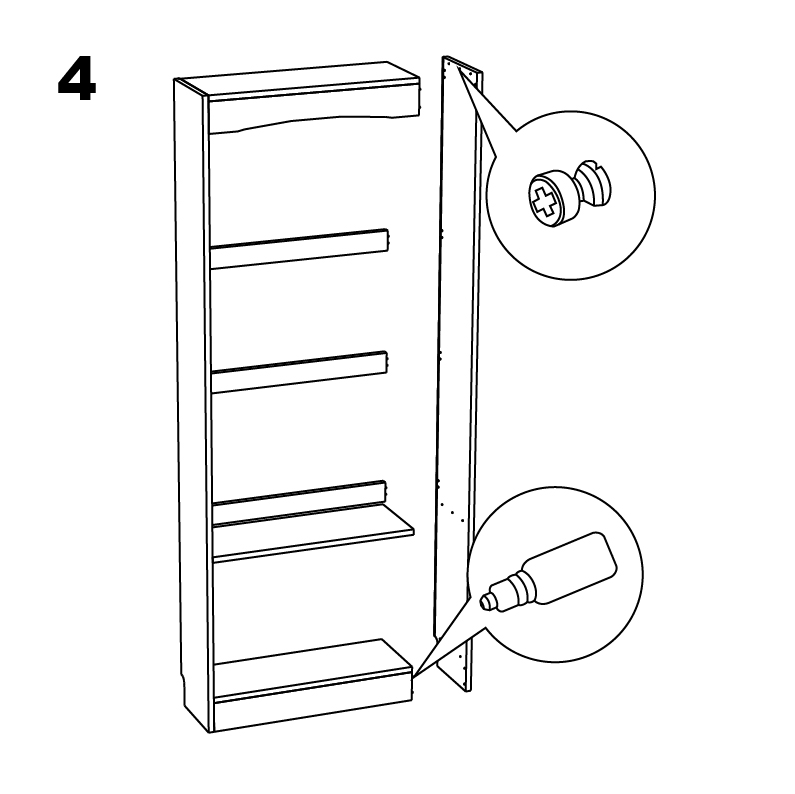 4