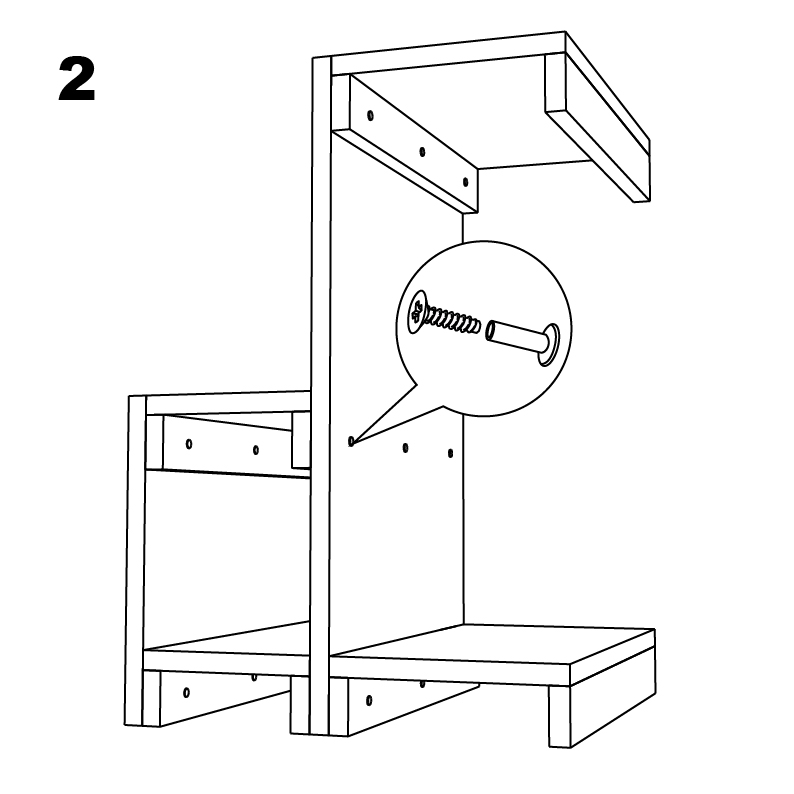 2