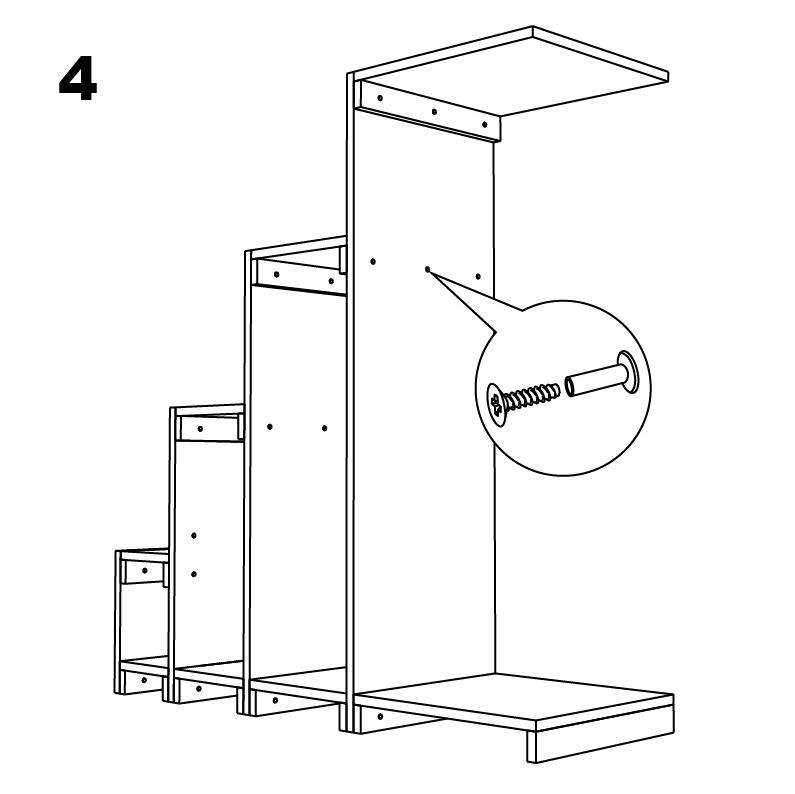 4