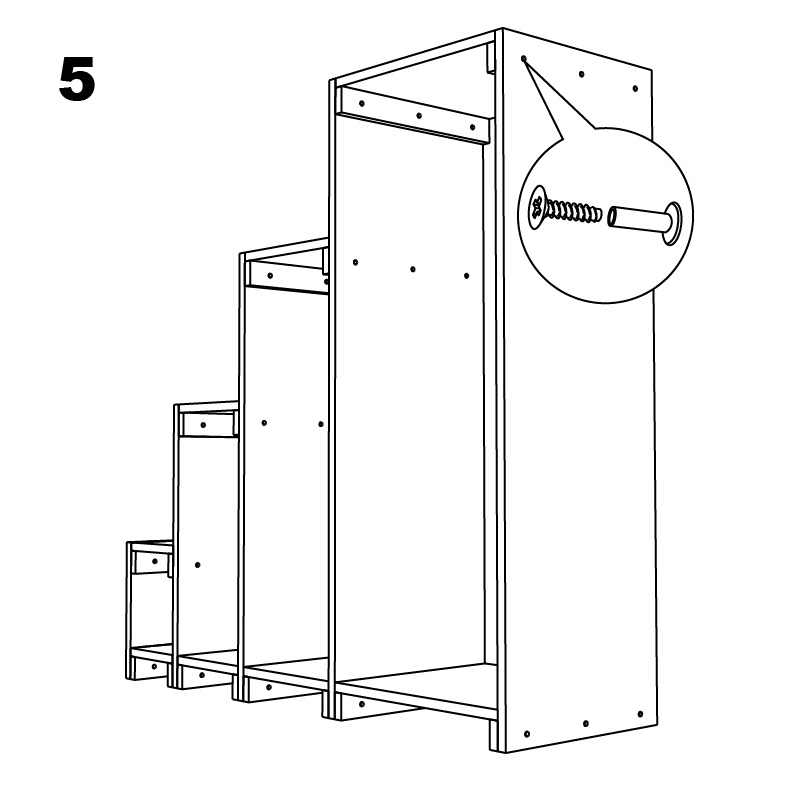 5