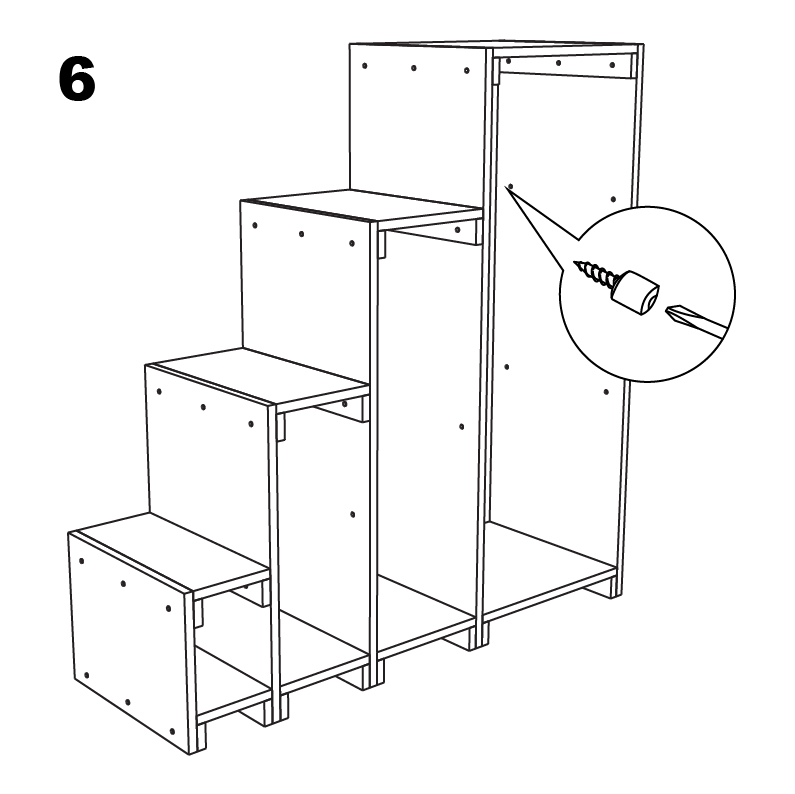 6