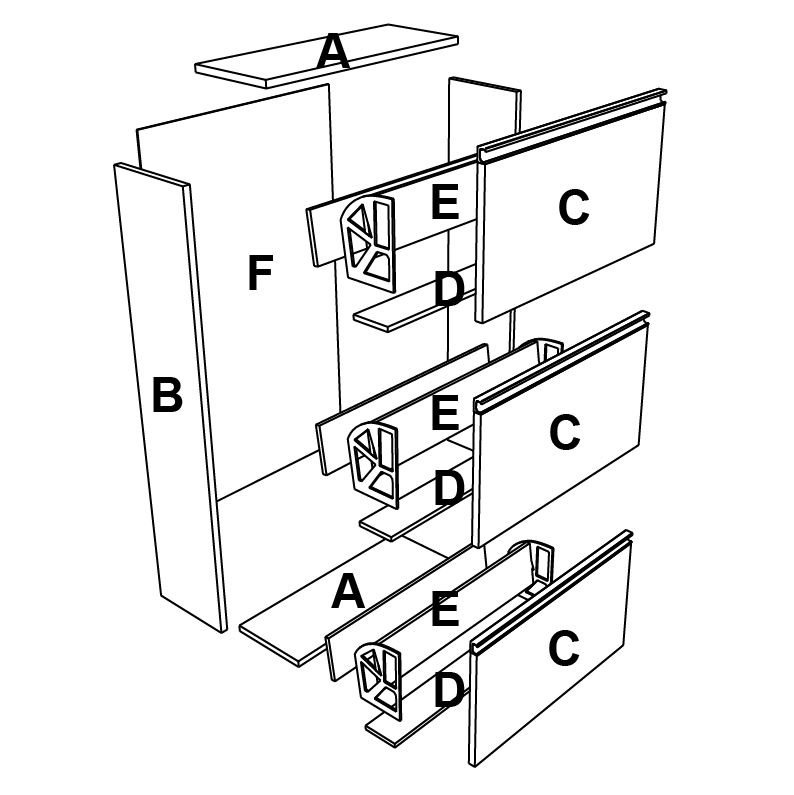 A
E
C
F
D
B
E
C
D
A
E
C
D