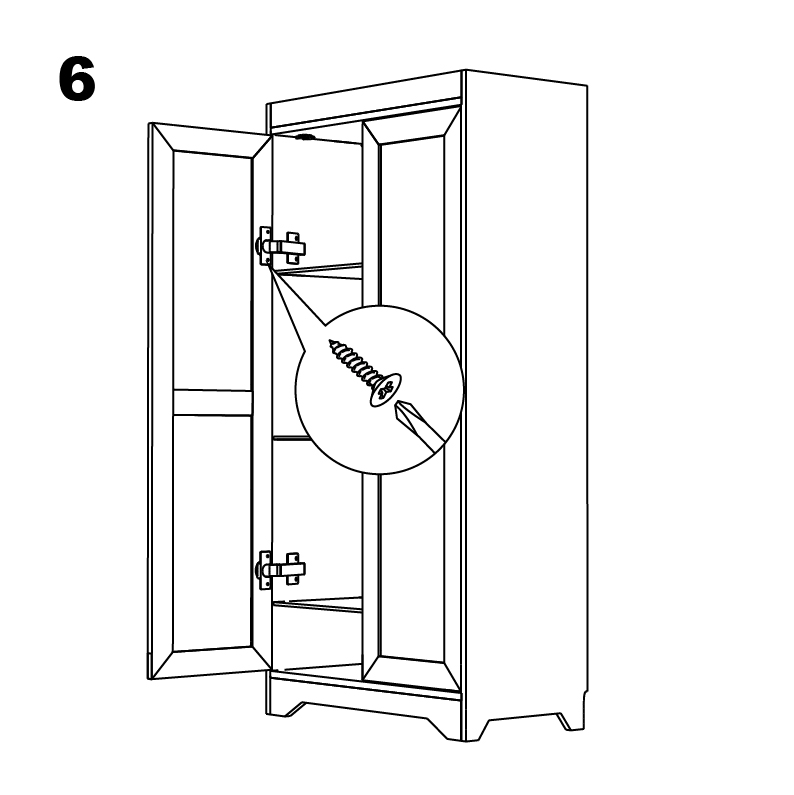 6