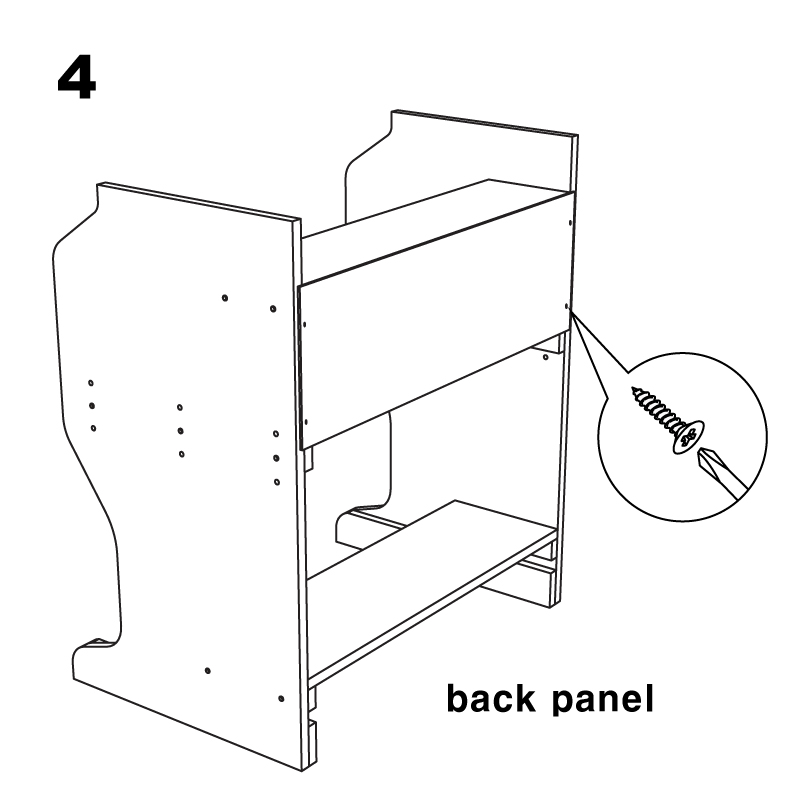 4

back panel