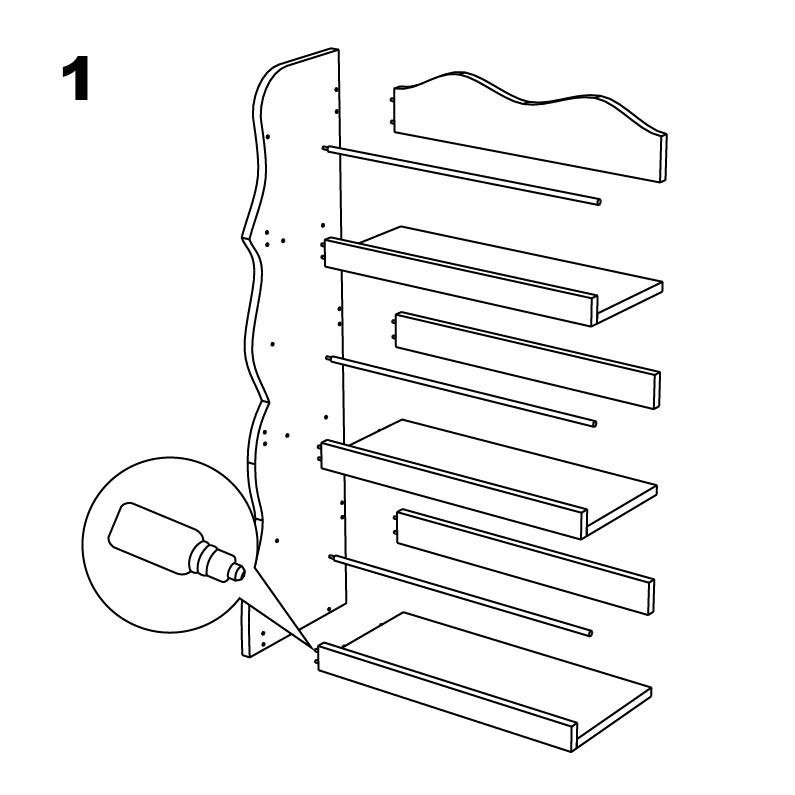 1