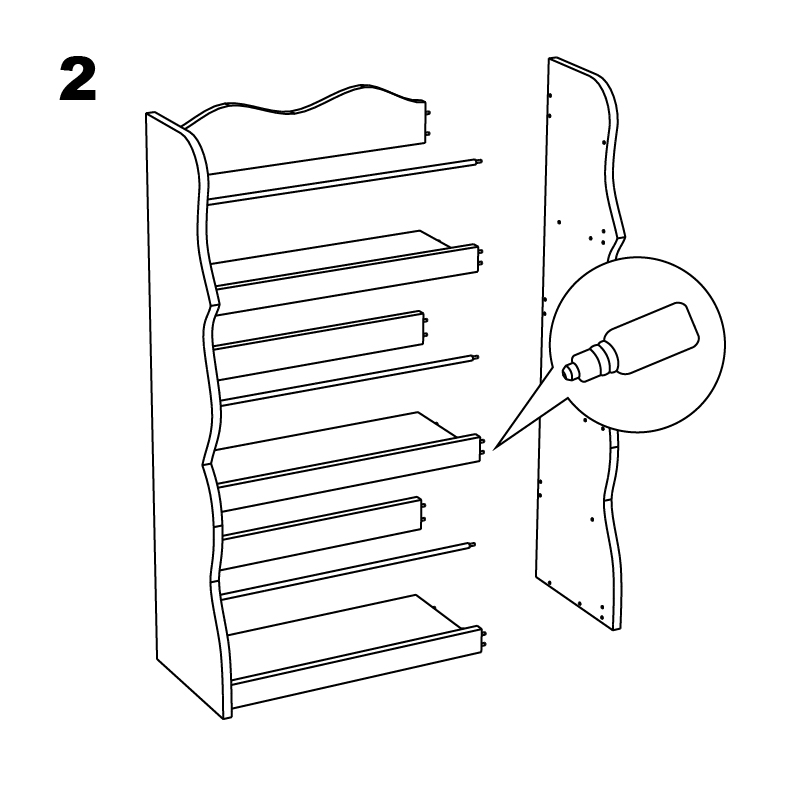 2