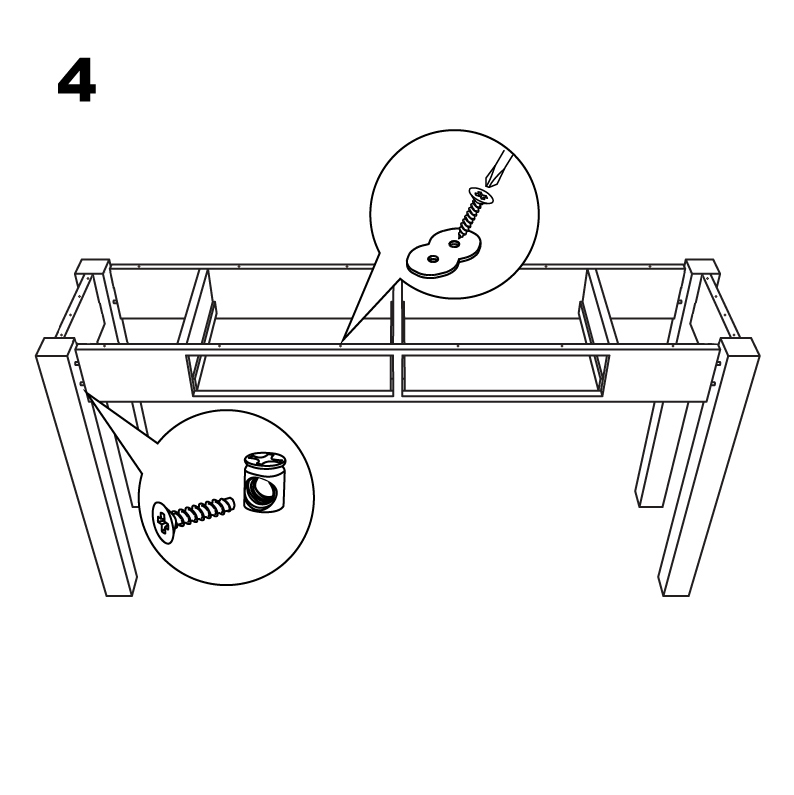 4