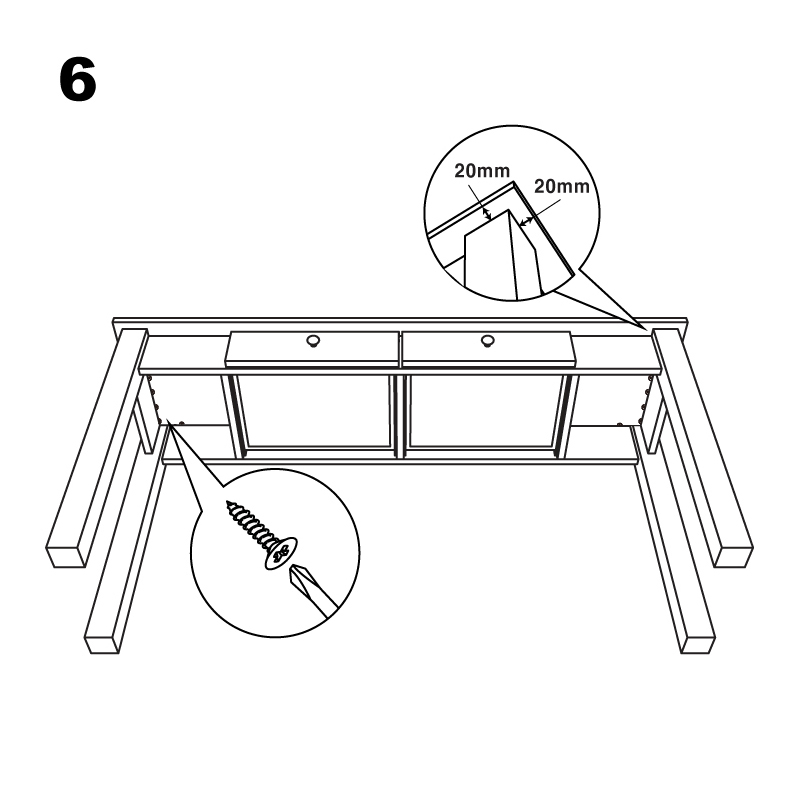 6

20mm

20mm