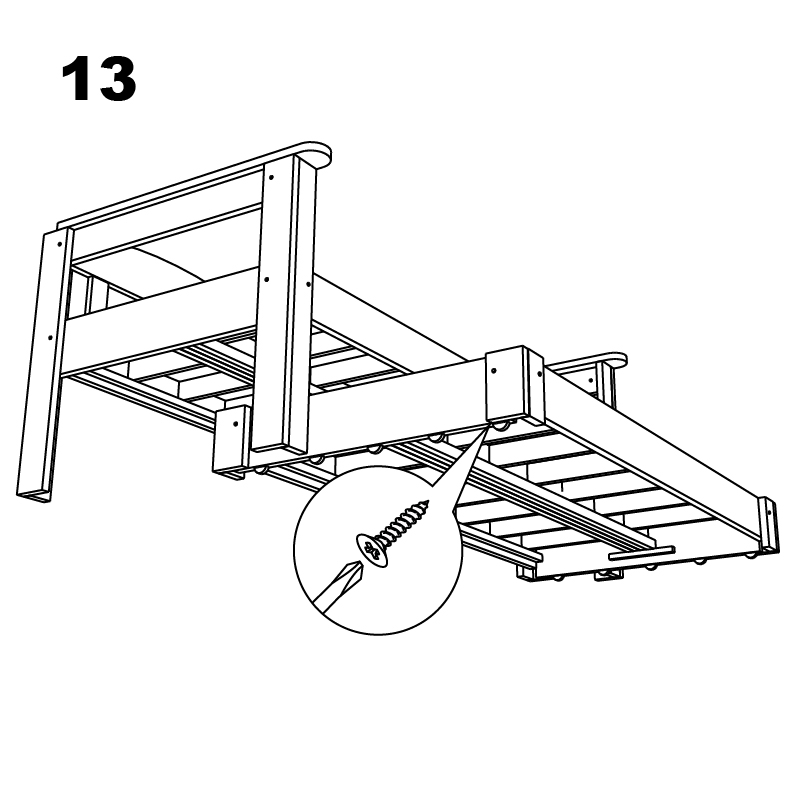 13