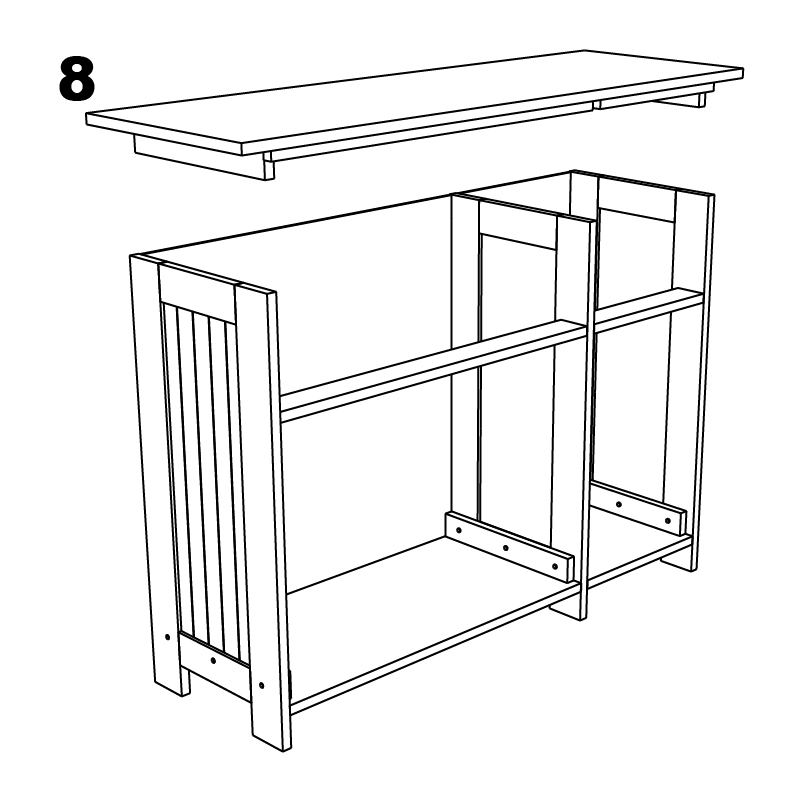 8