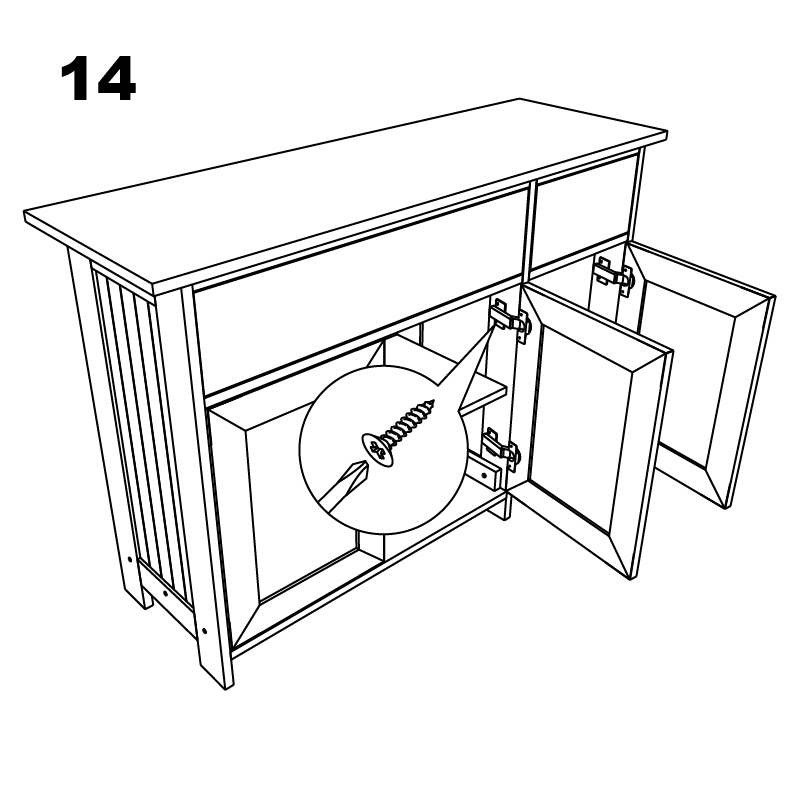 14