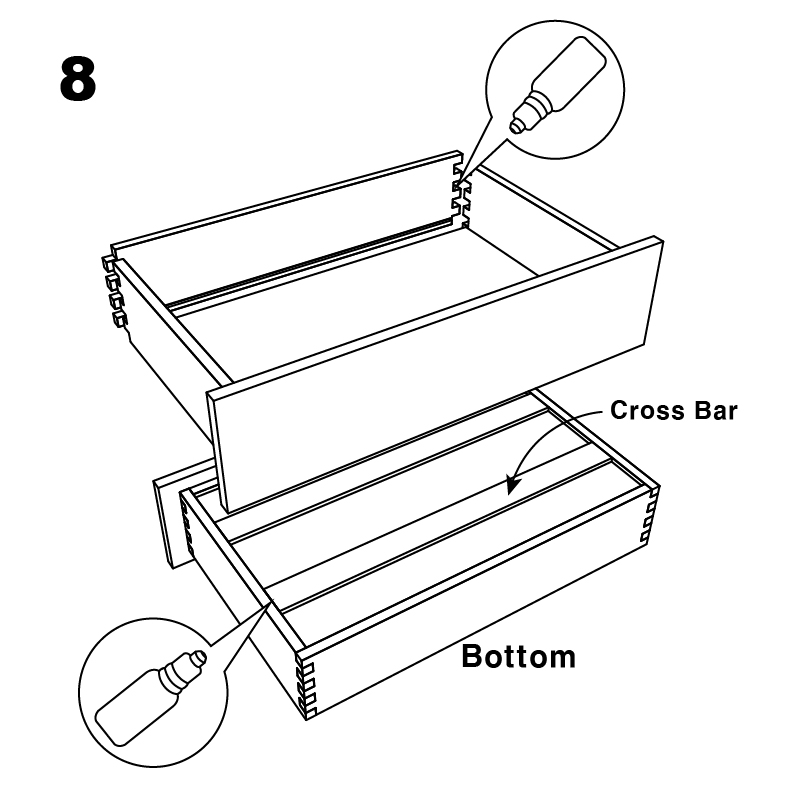 8

Cross Bar

Bottom