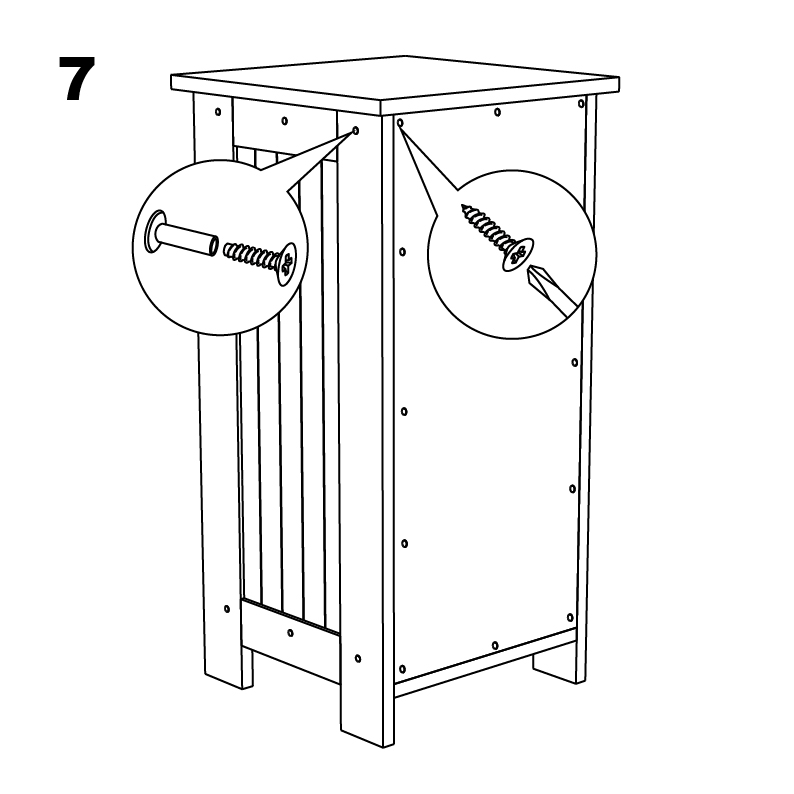 7