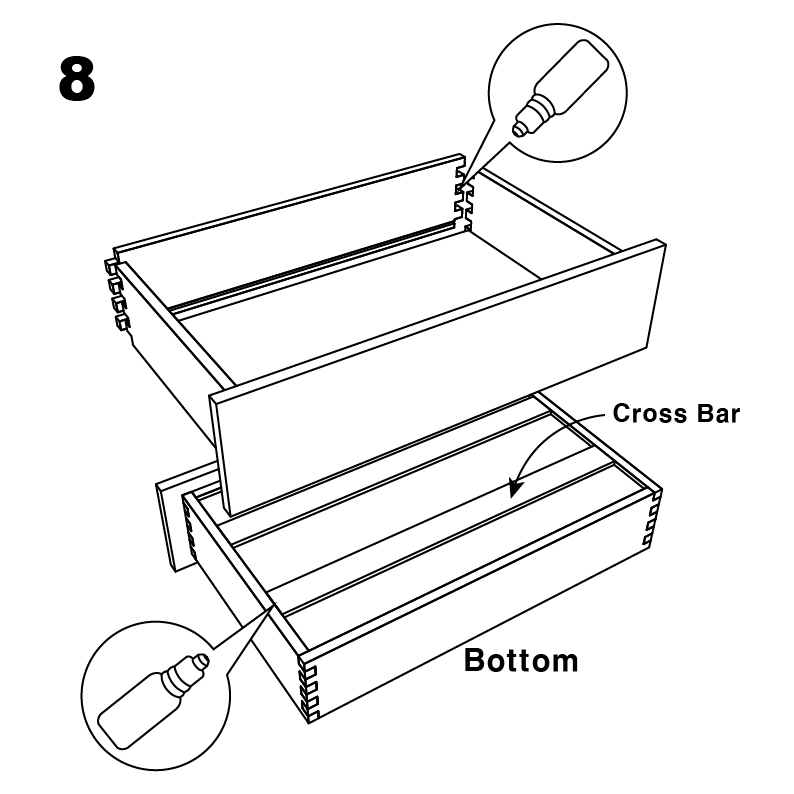 8

Cross Bar

Bottom