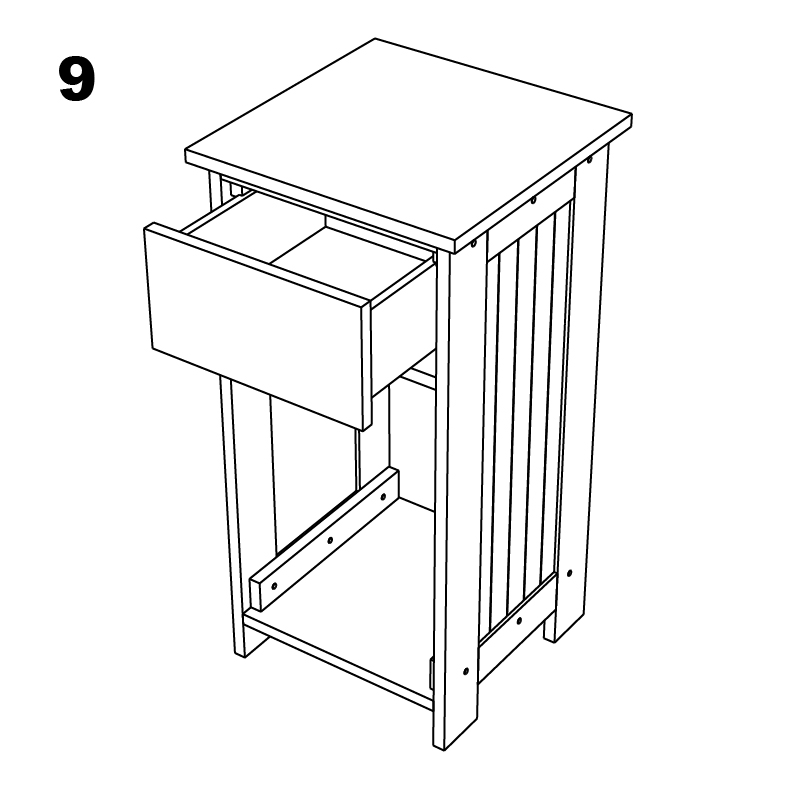 9