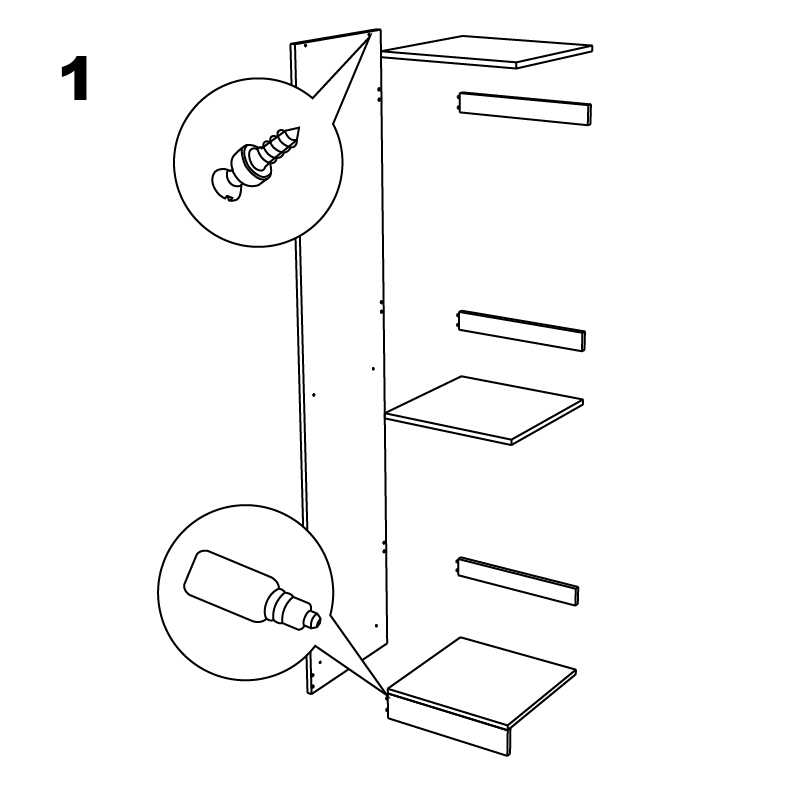 1