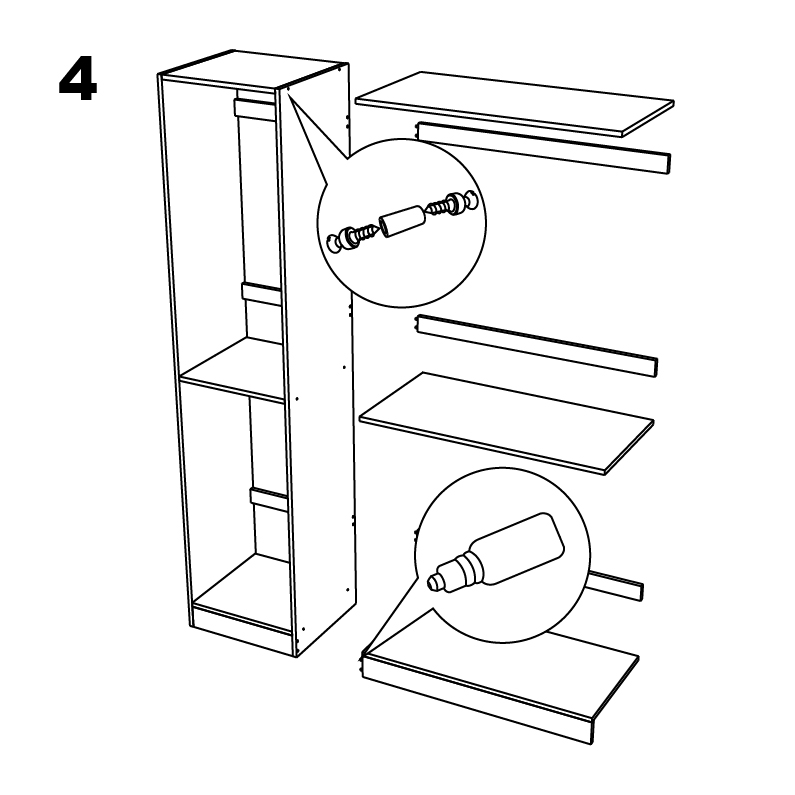 4