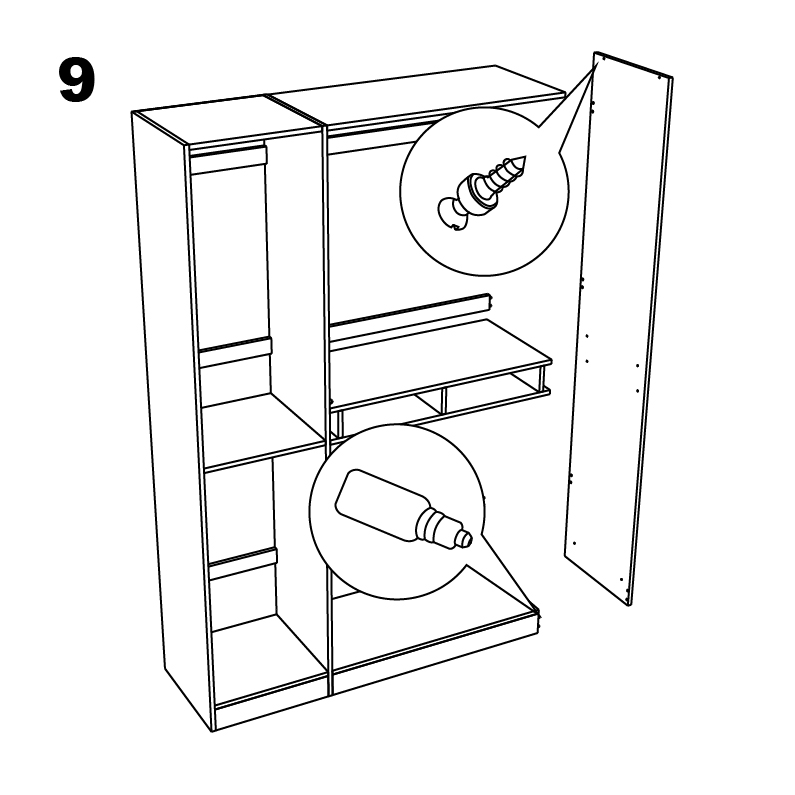 9