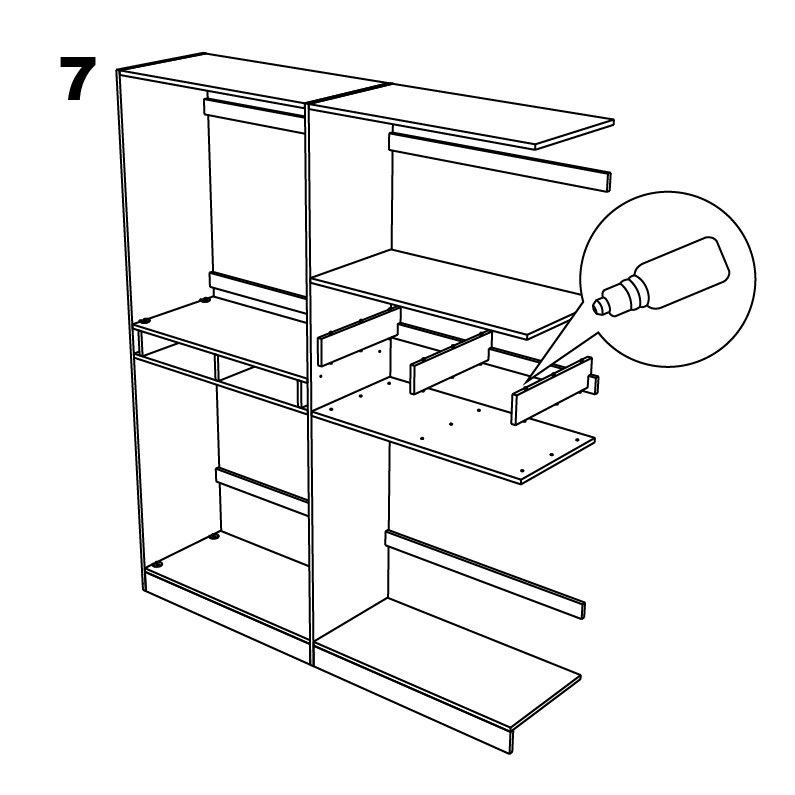 7