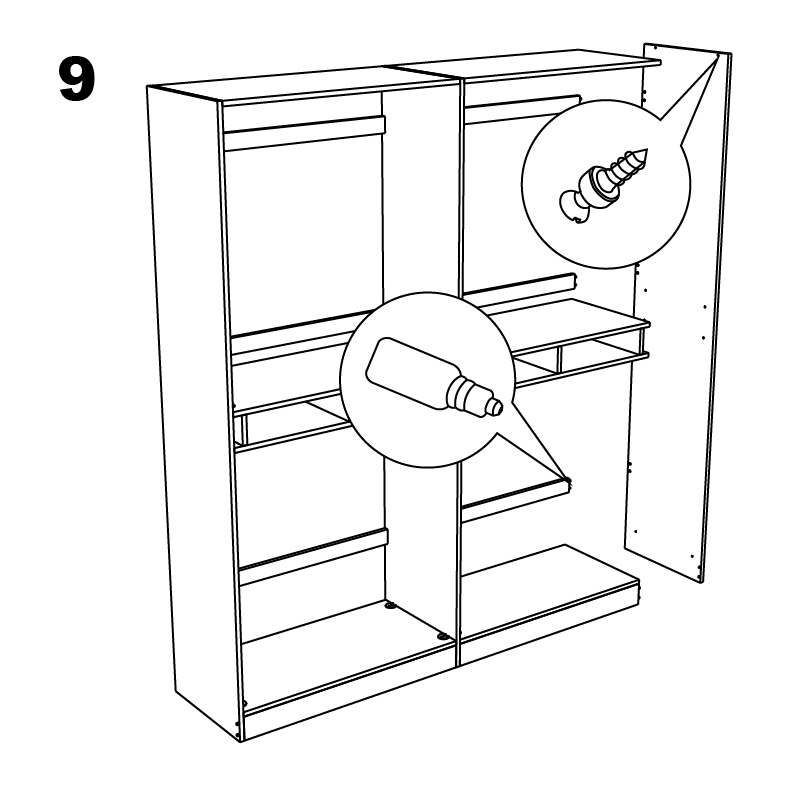 9