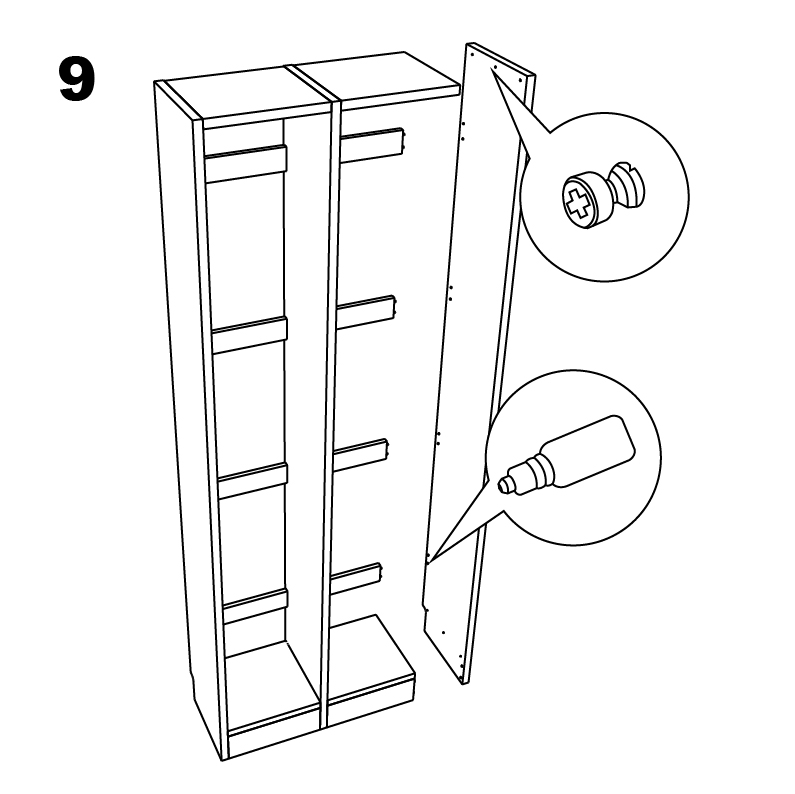 9