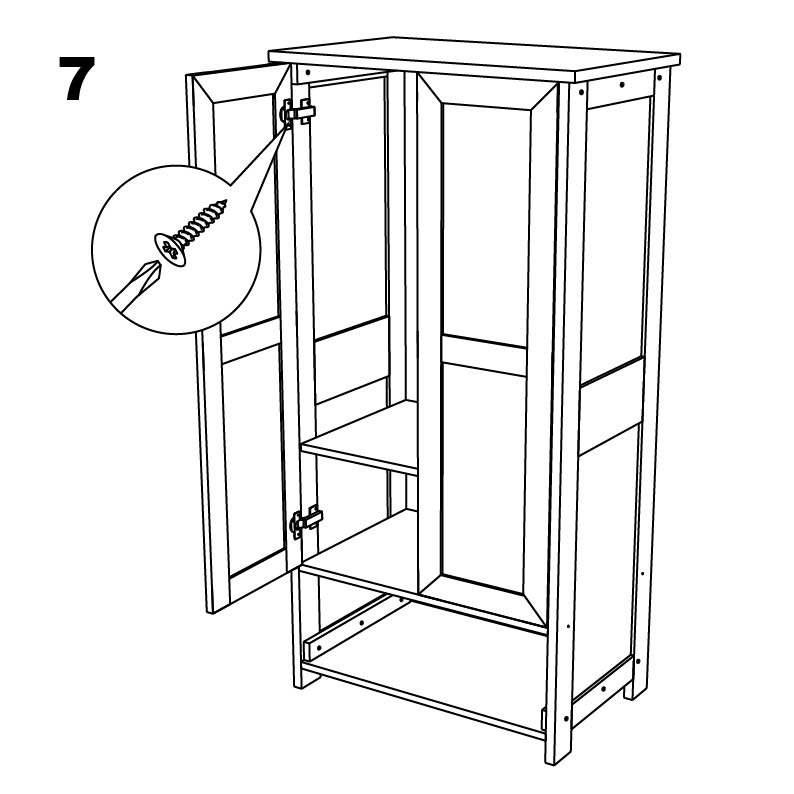 7