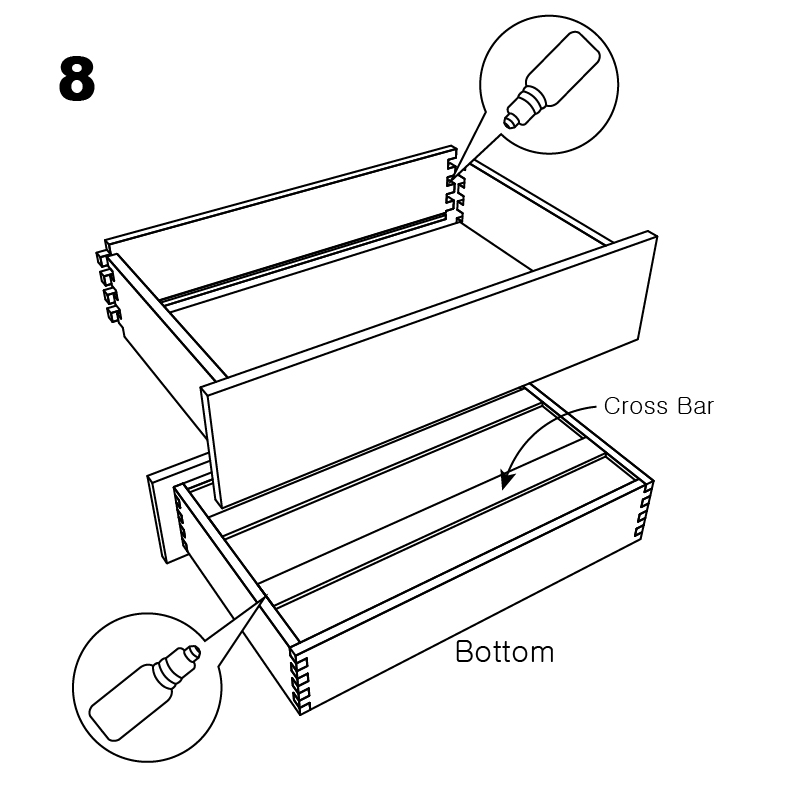 8

Cross Bar

Bottom