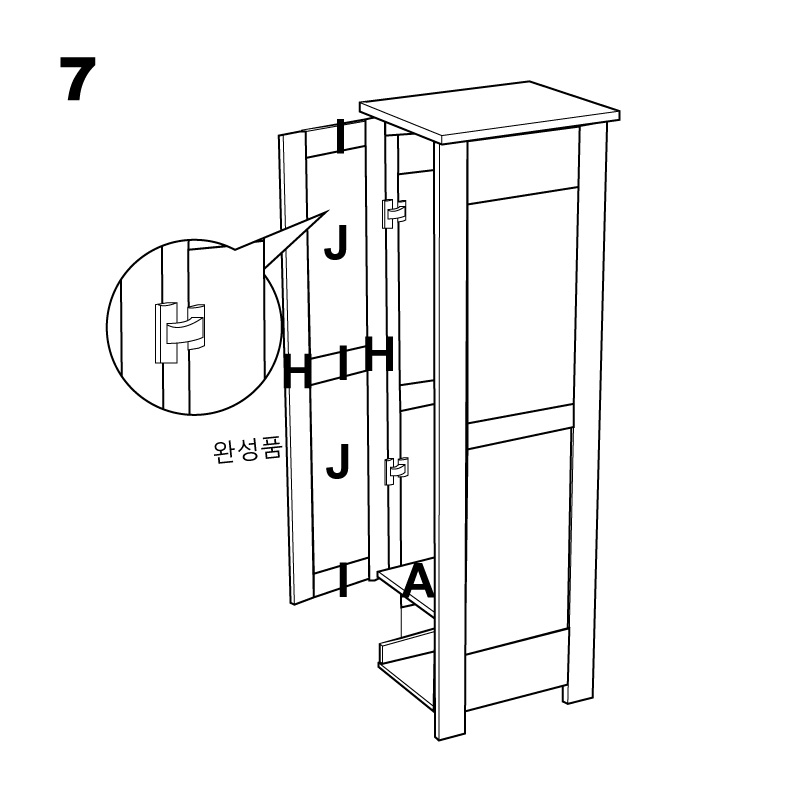 7

I

J

H I H

완성품

J

I

A