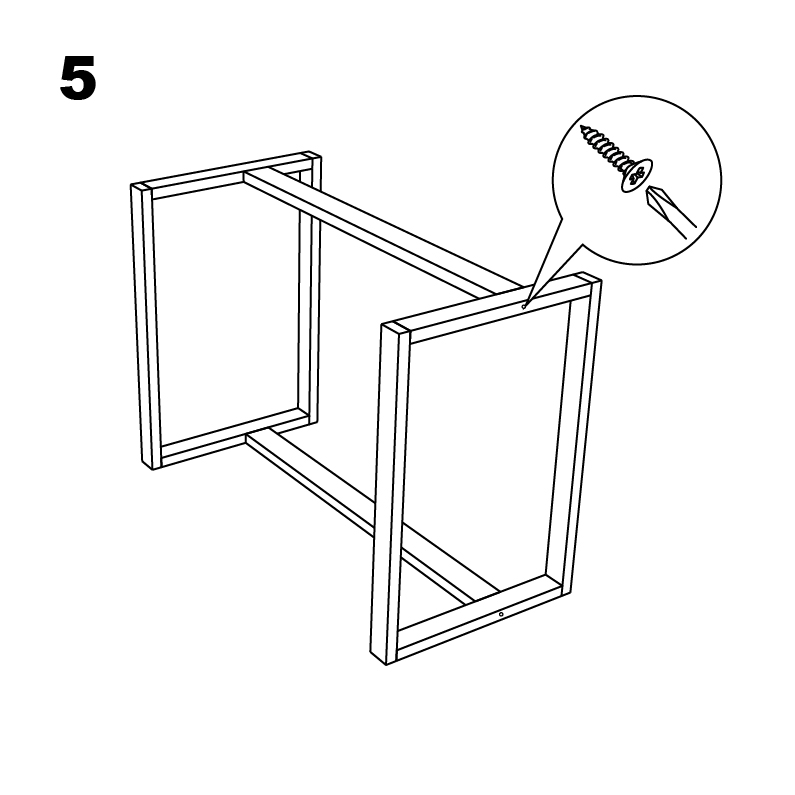 5