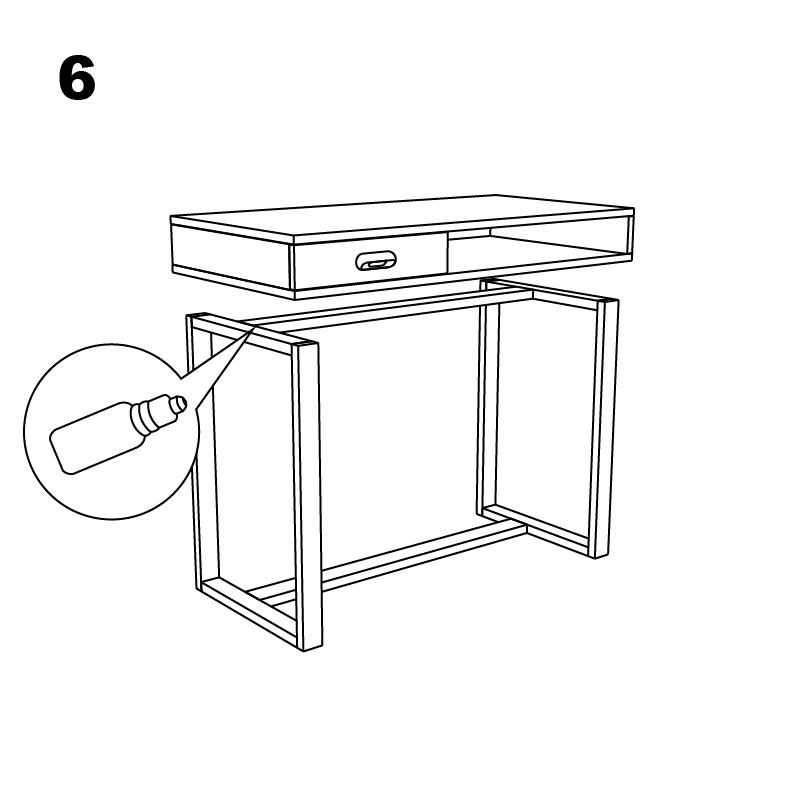 6