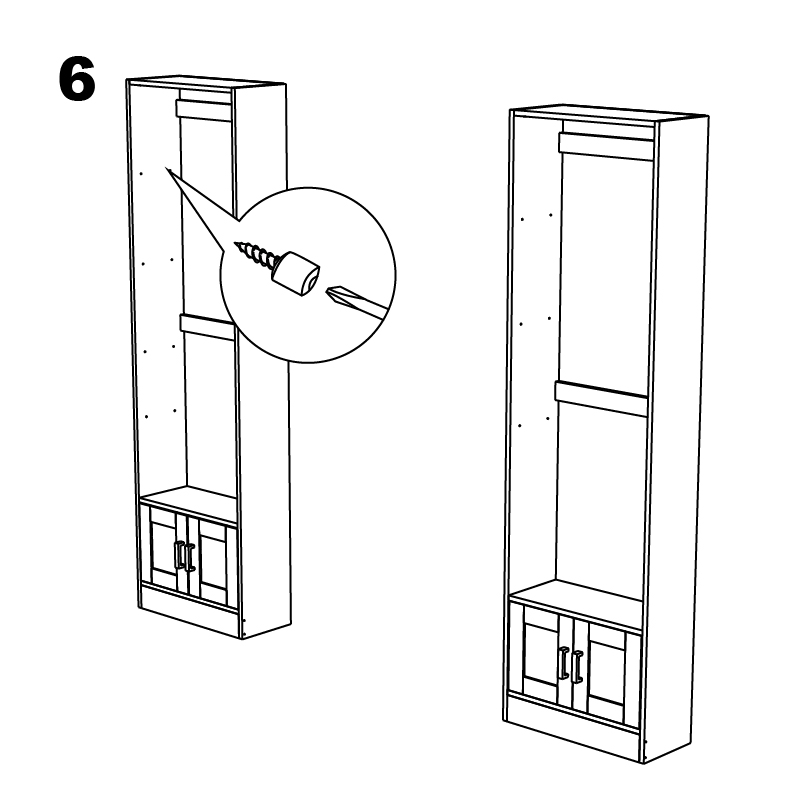 6