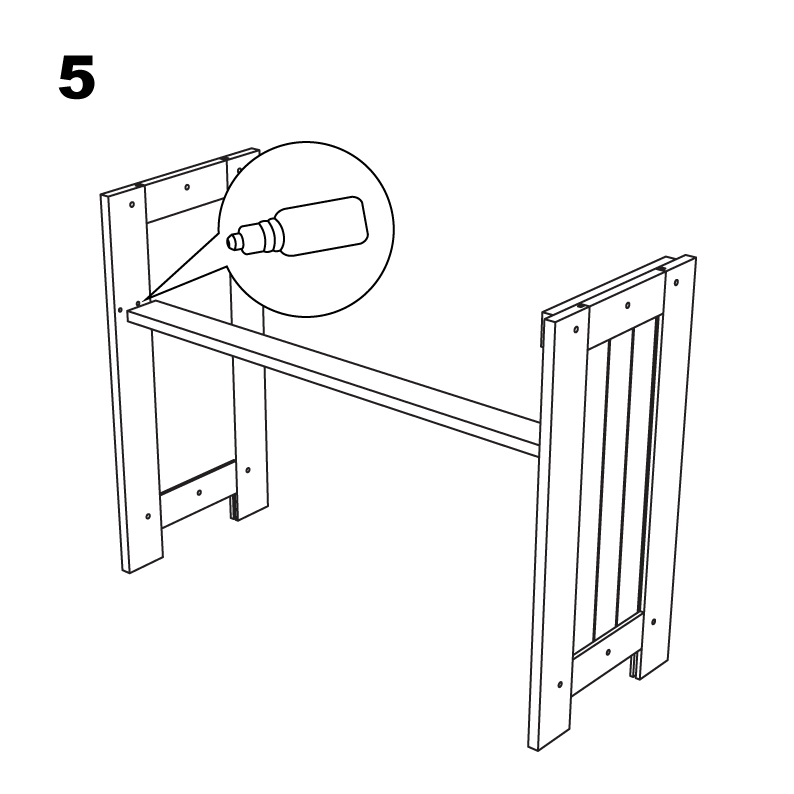 5