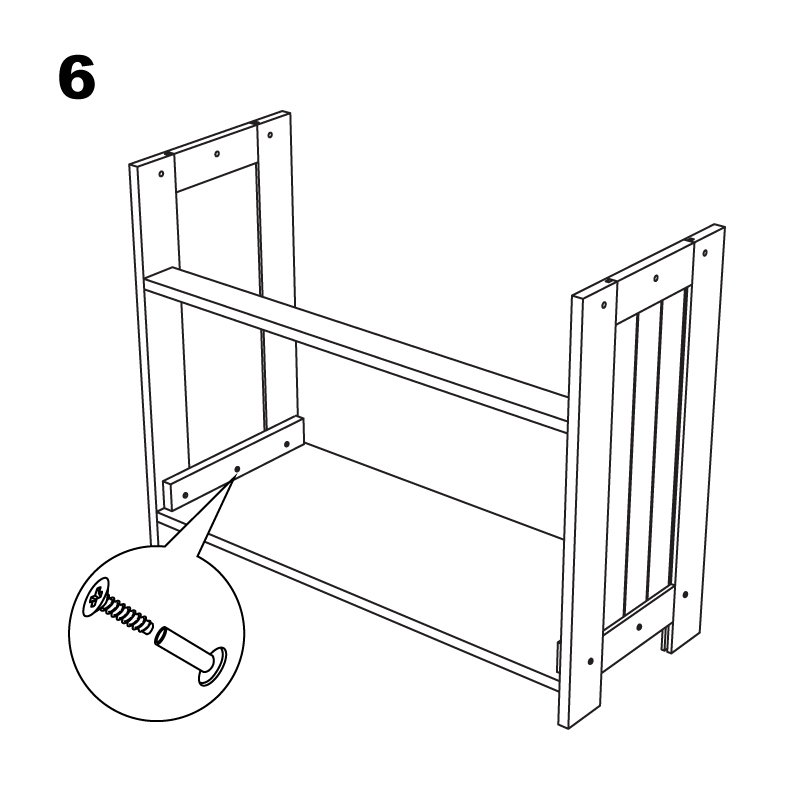 6