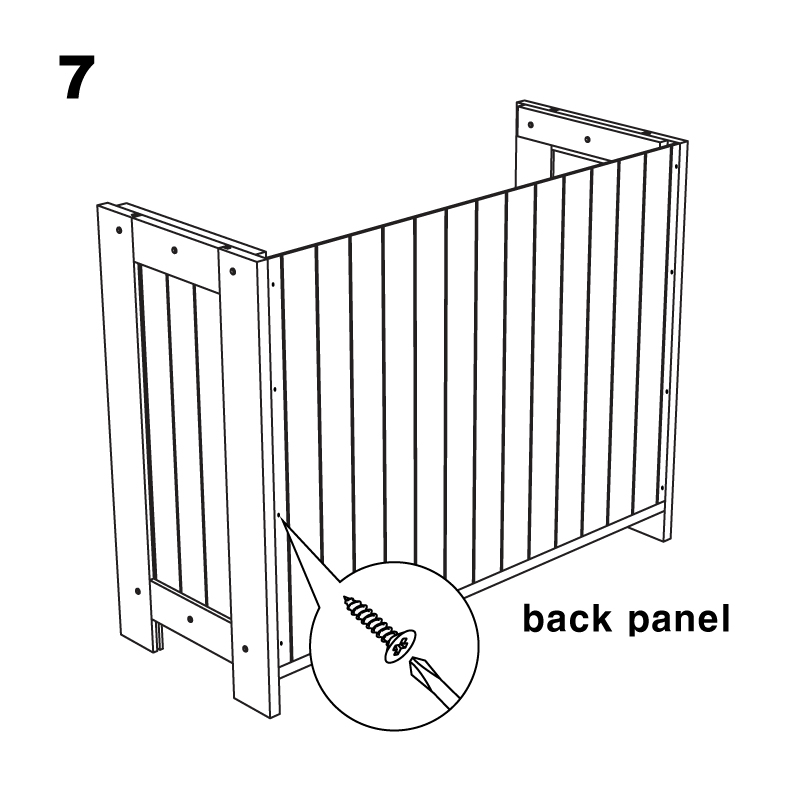 7

back panel