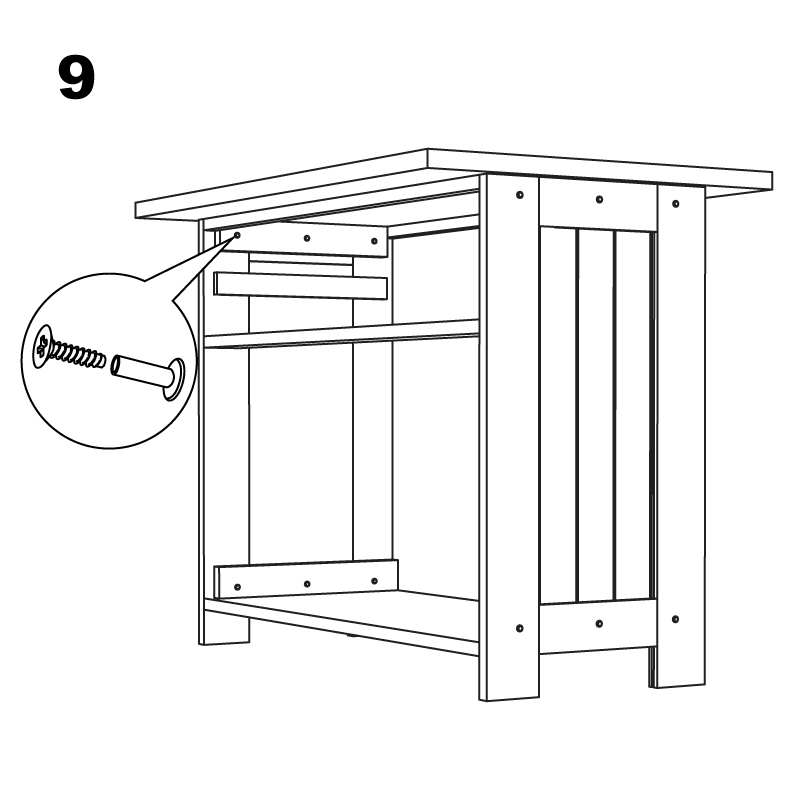 9