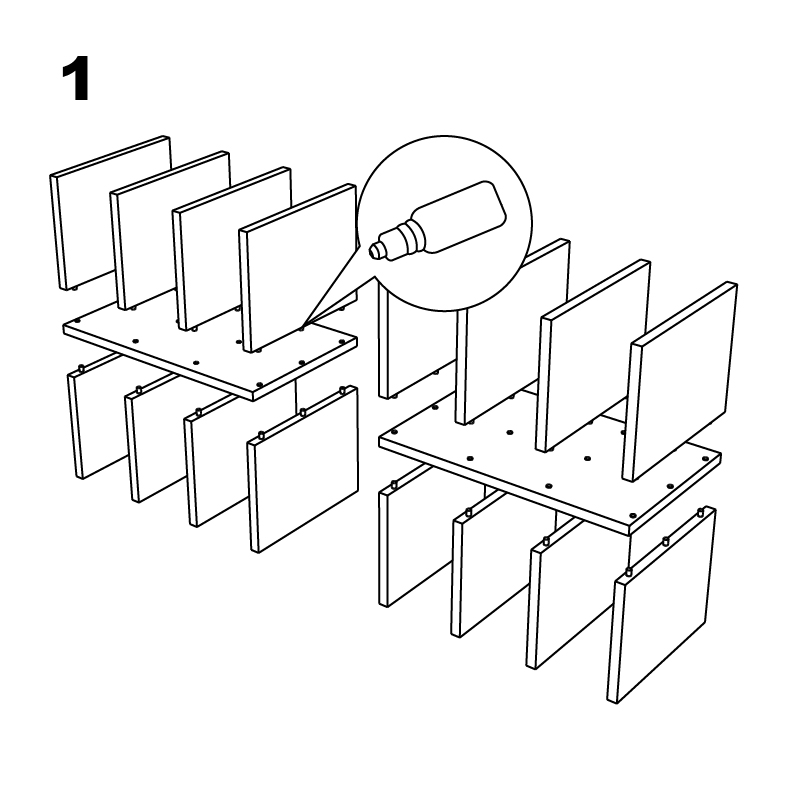 1