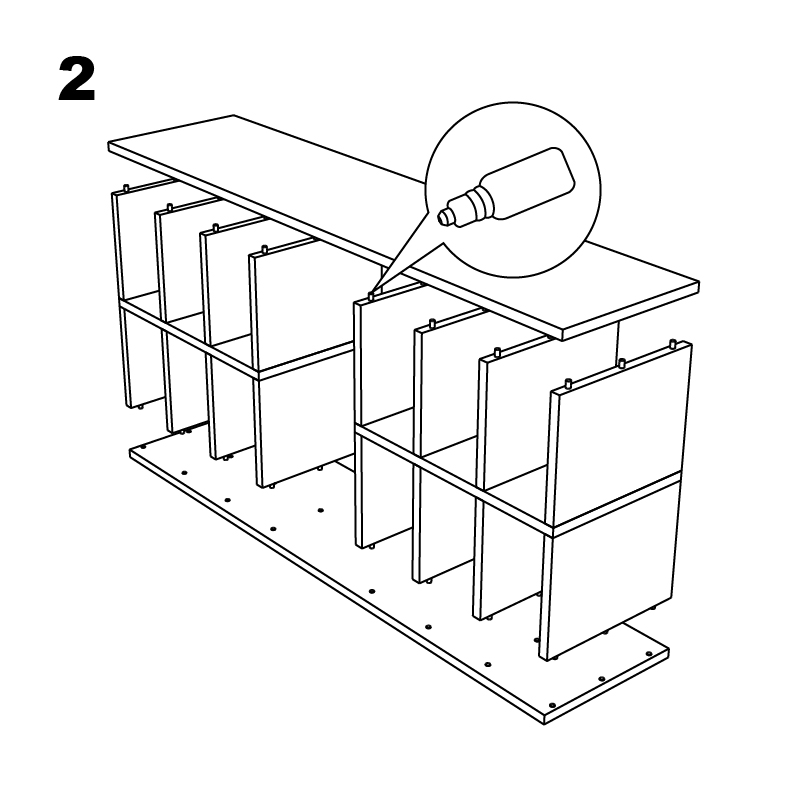 2