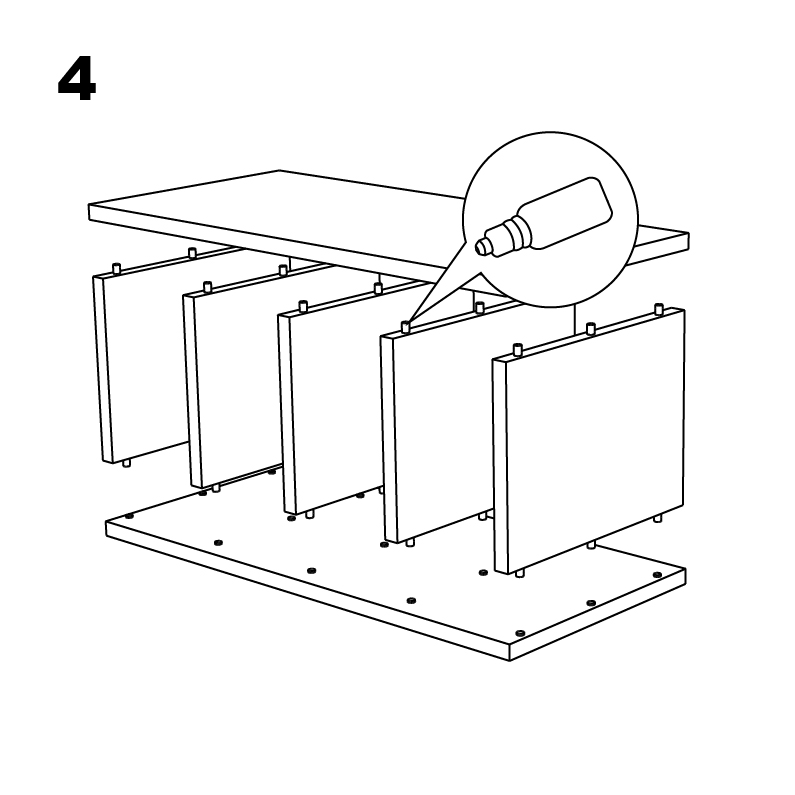 4