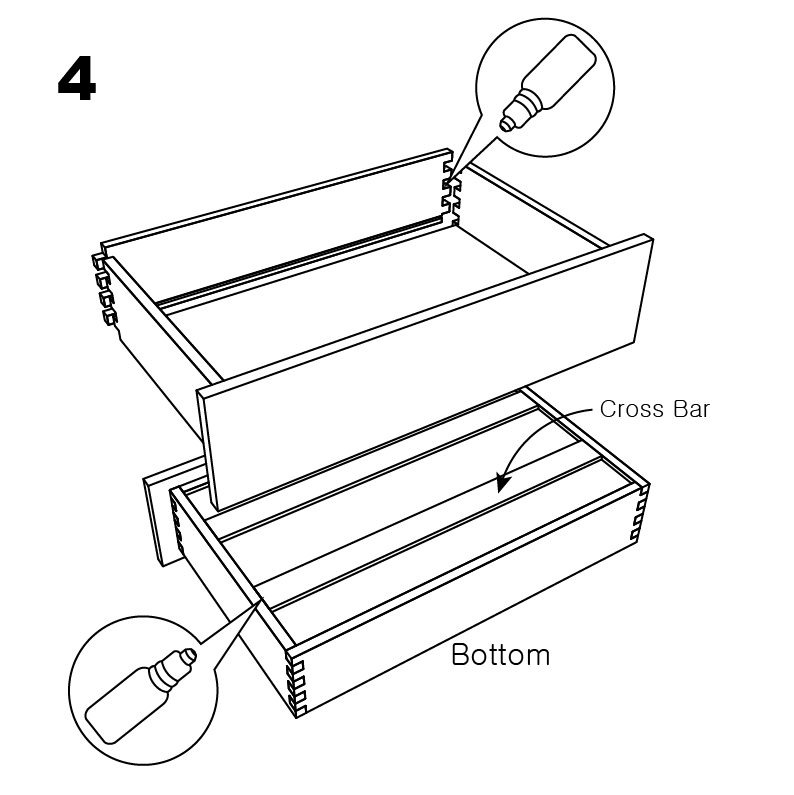 4

Cross Bar

Bottom