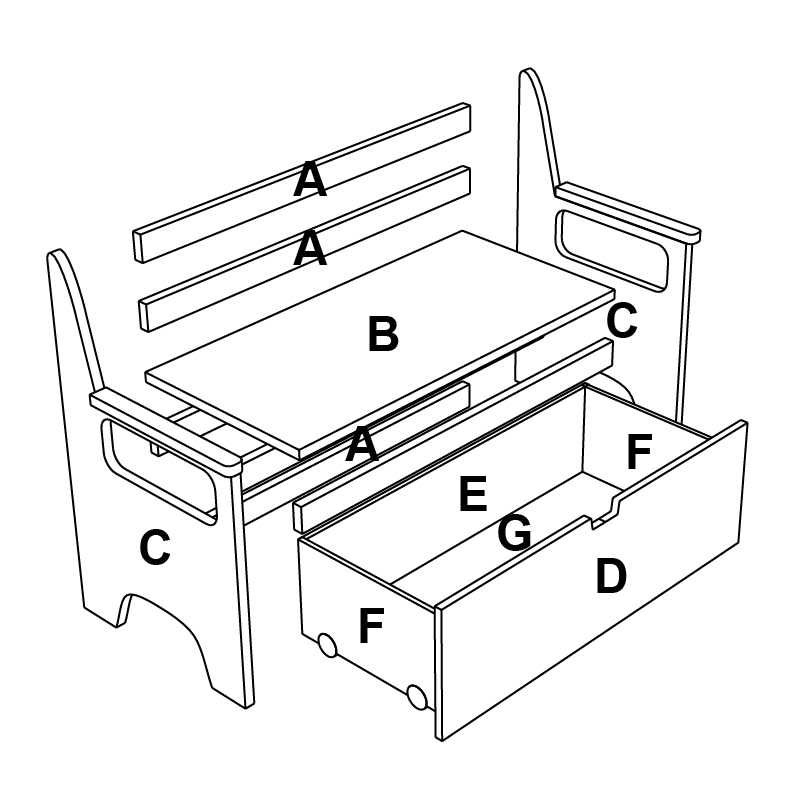 A
A
B
C
A
F
E
G
C
D
F