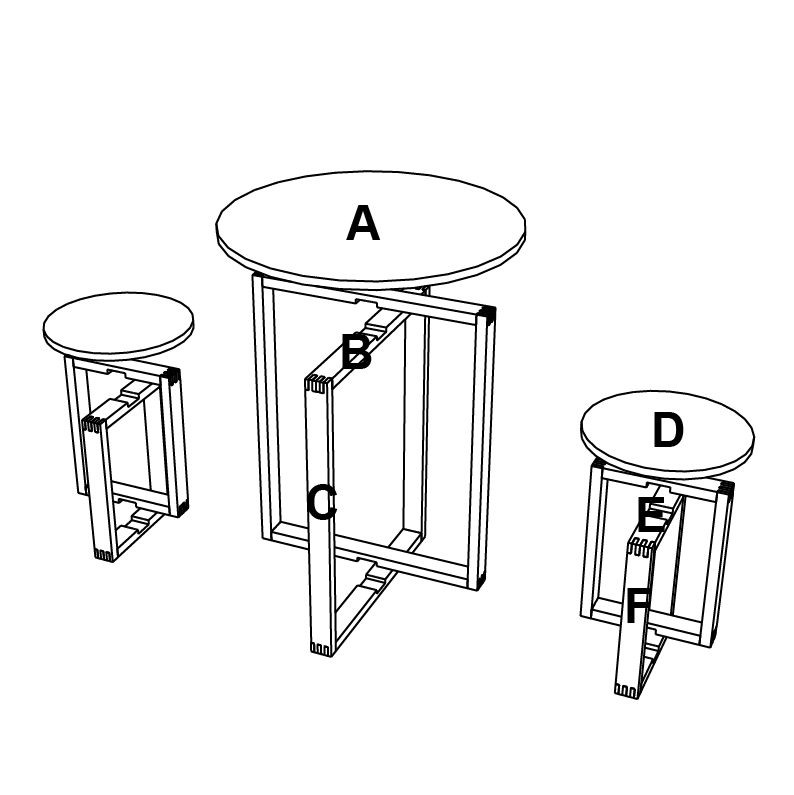 A
B
C
D
E
F