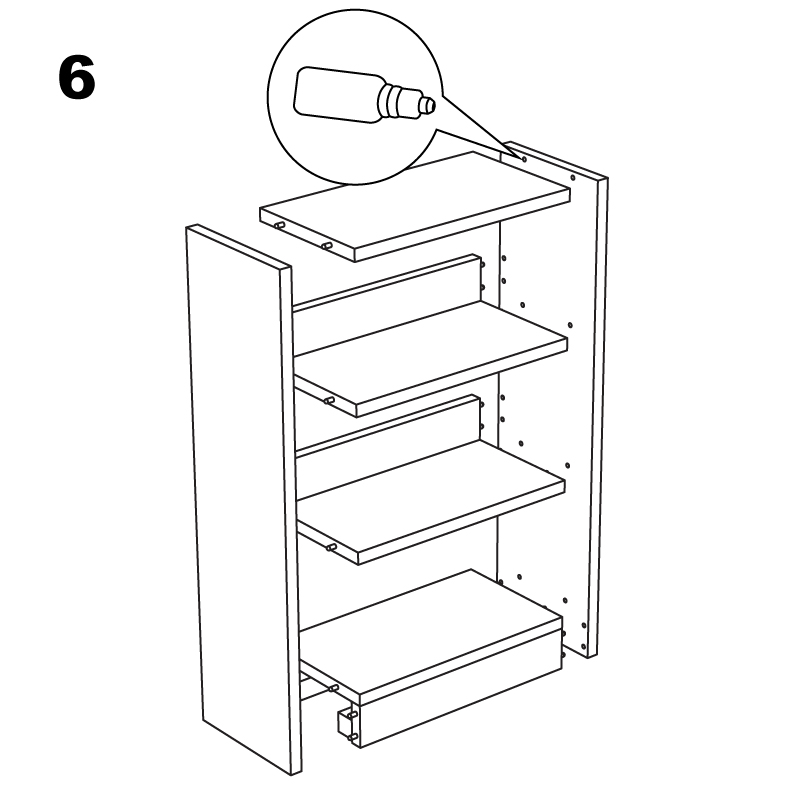 6