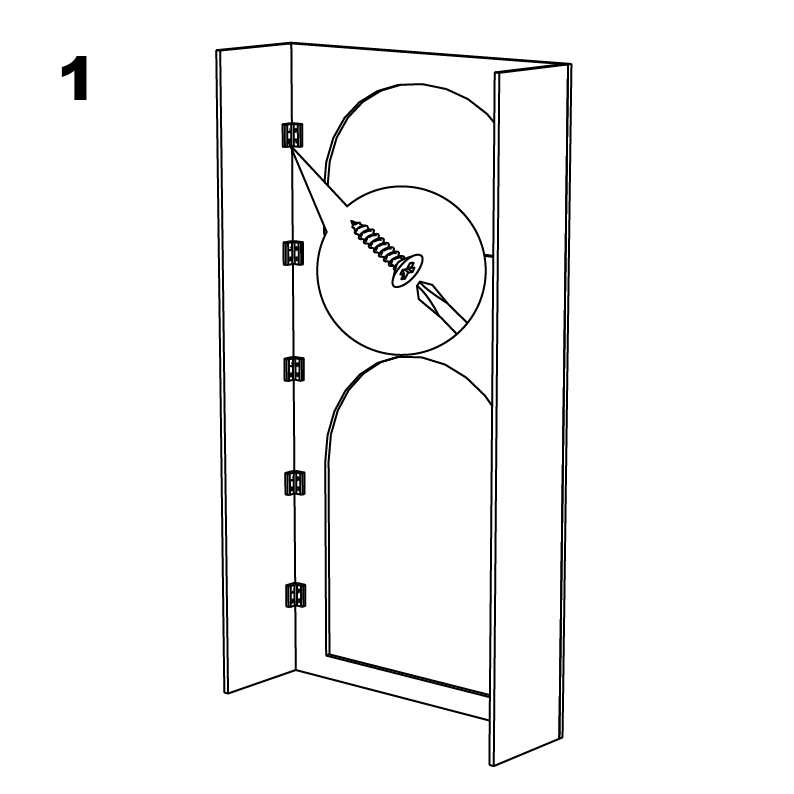 1