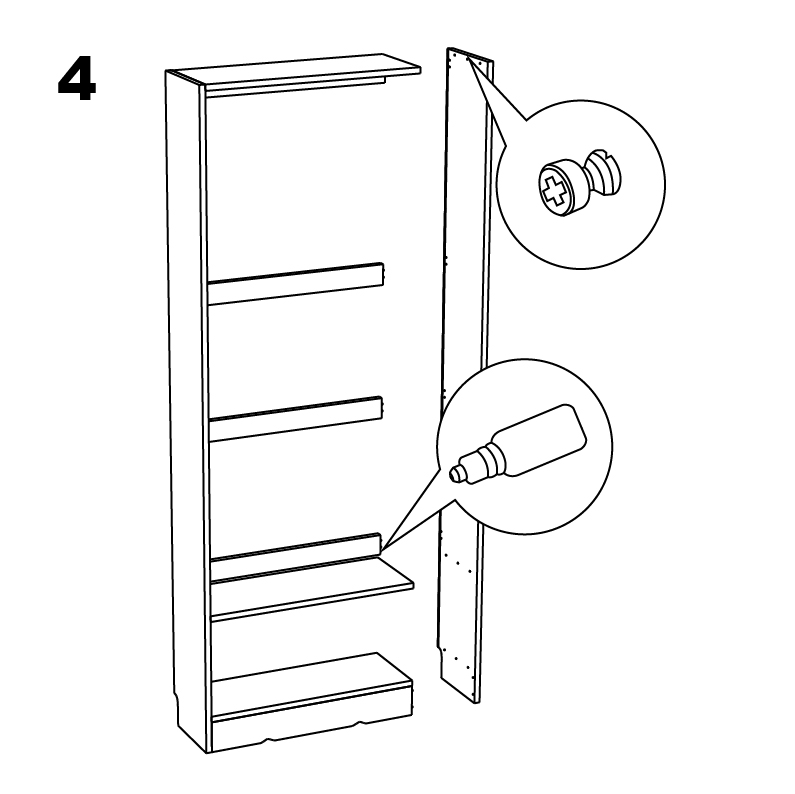 4