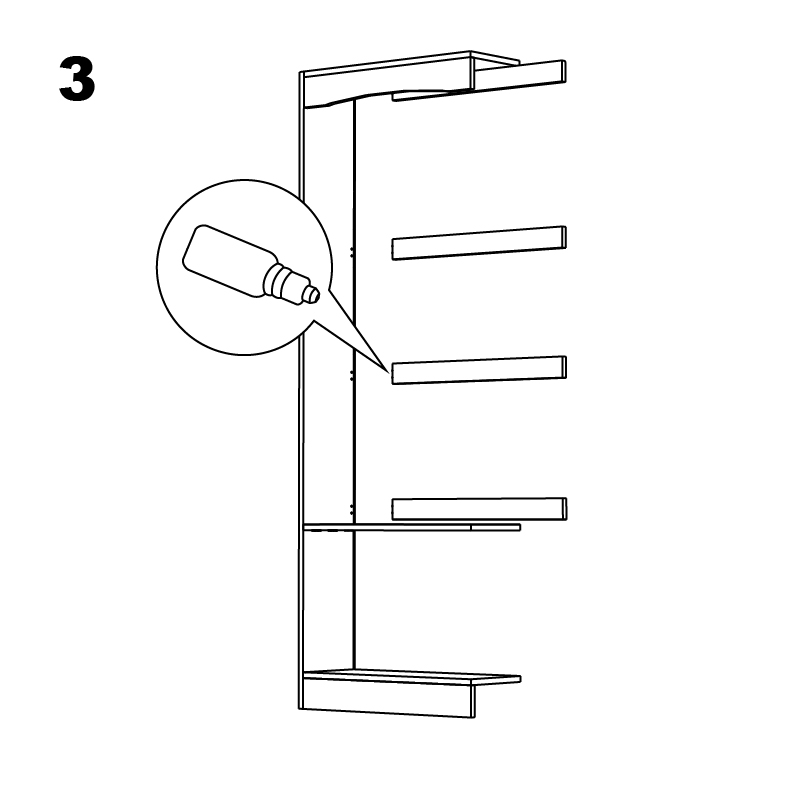 3