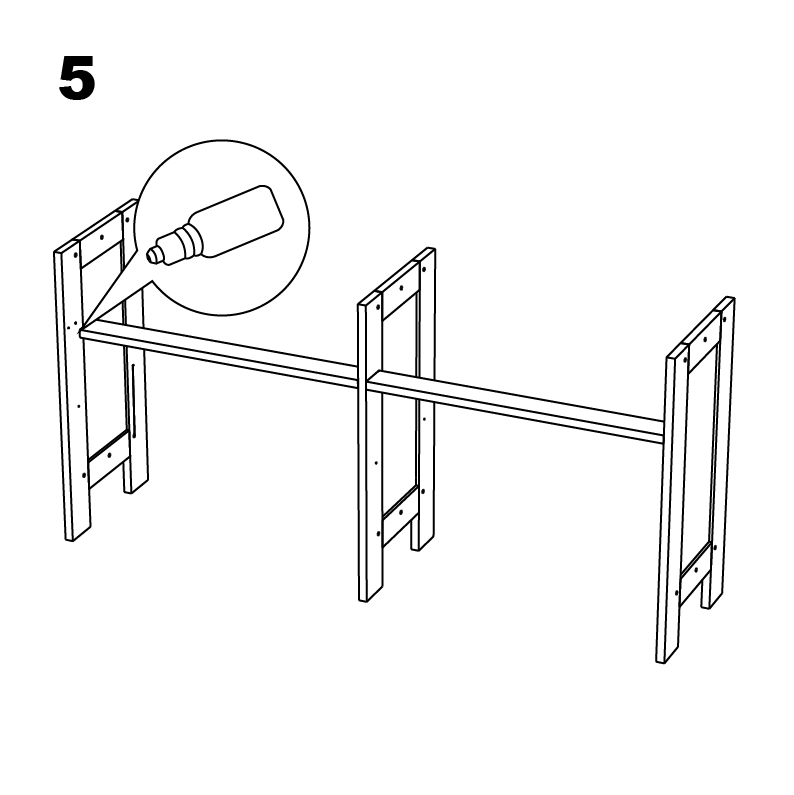 5